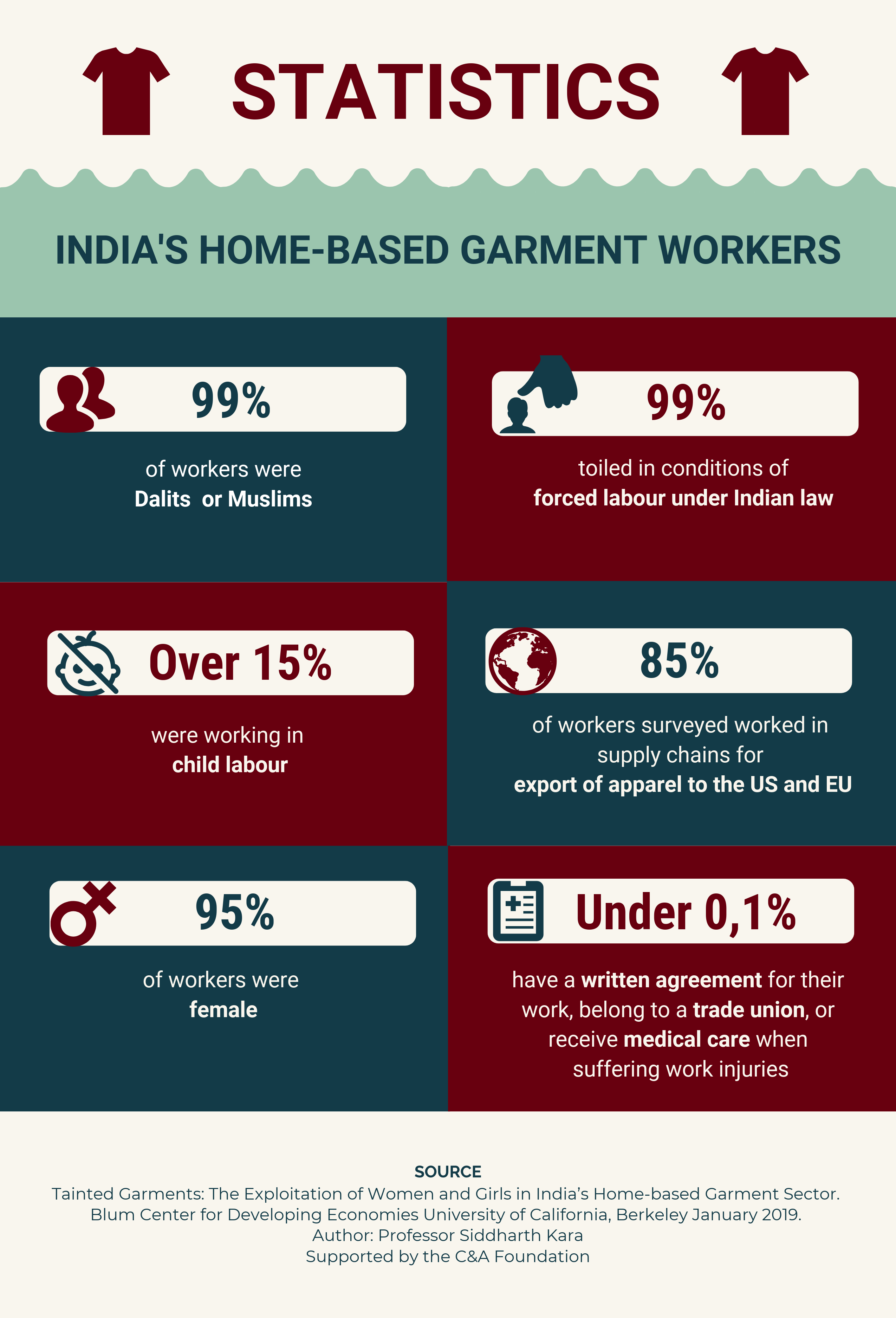 STATISTICS

INDIA'S HOME-BASED GARMENT WORKERS

99%

of workers were Dalits  or Muslims

99%

toiled in conditions of forced labour under Indian law

Over 15%

were working in child labour

85%

of workers surveyed worked in supply chains for export of apparel to the US and EU

95%

of workers were female

Under 0,1%

have a written agreement for their work, belong to a trade union, or receive medical care when suffering work injuries

SOURCE
Tainted Garments: The Exploitation of Women and Girls in India's Home-based Garment Sector. Blum Center for Developing Economies University of California, Berkeley January 2019.
Author: Professor Siddharth Kara
Supported by the C&A Foundation